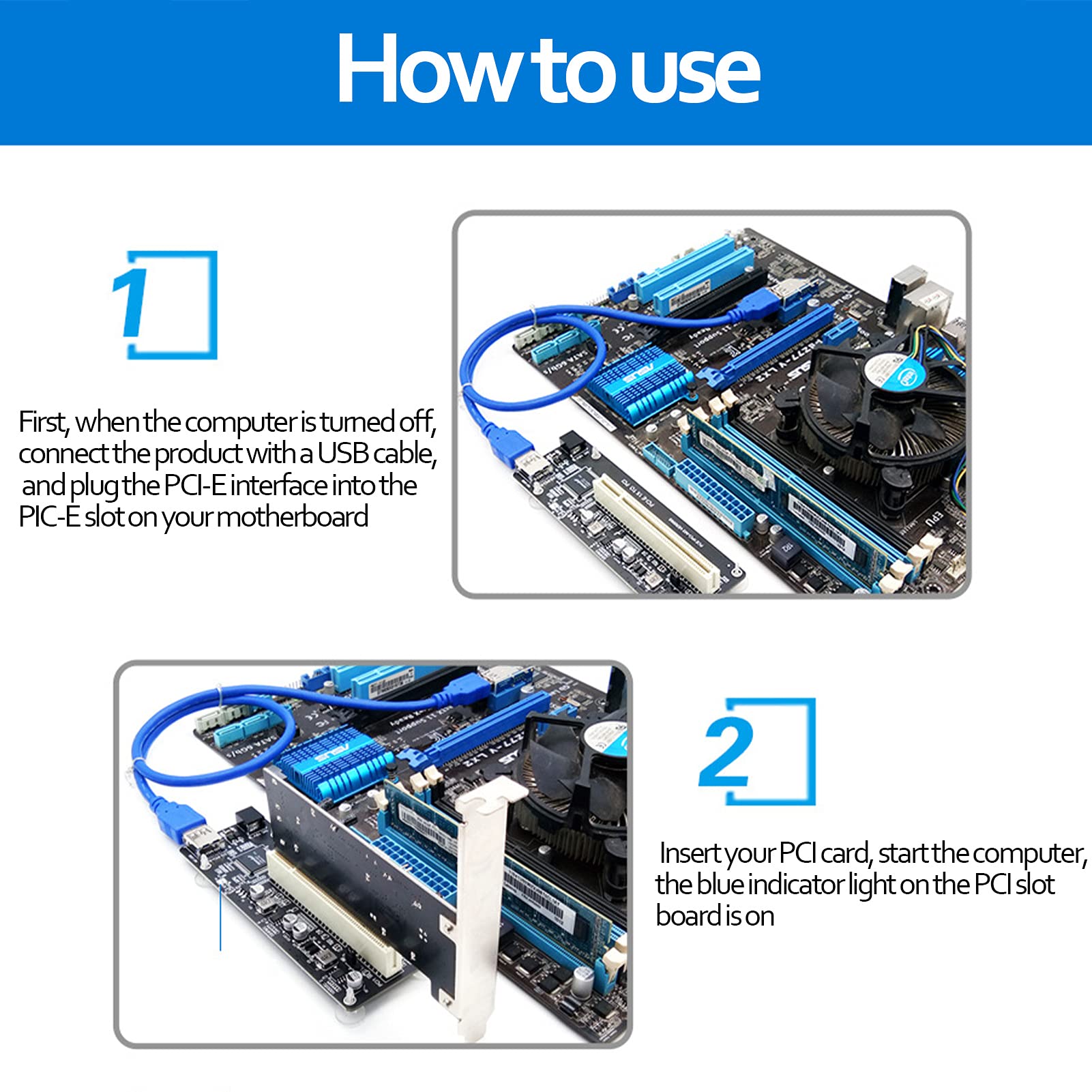 How to use

1

First, when the computer is turned off, connect the product with a USB cable, and plug the PCI-E interface into the PIC-E slot on your motherboard

2

Insert your PCI card, start the computer, the blue indicator light on the PCI slot board is on