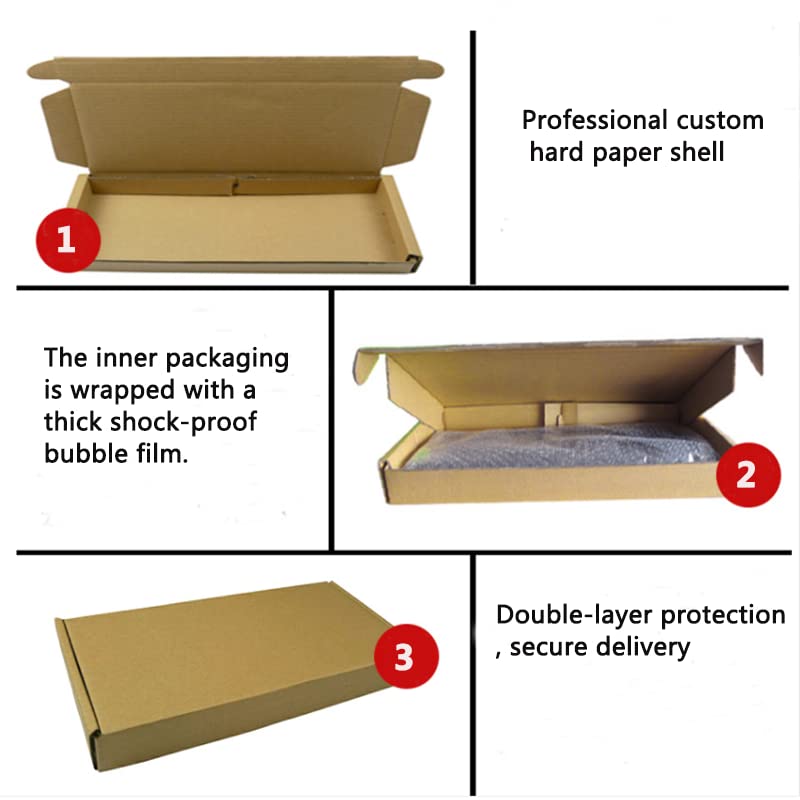 1

Professional custom hard paper shell

The inner packaging is wrapped with a thick shock-proof bubble film.

2

3

Double-layer protection , secure delivery